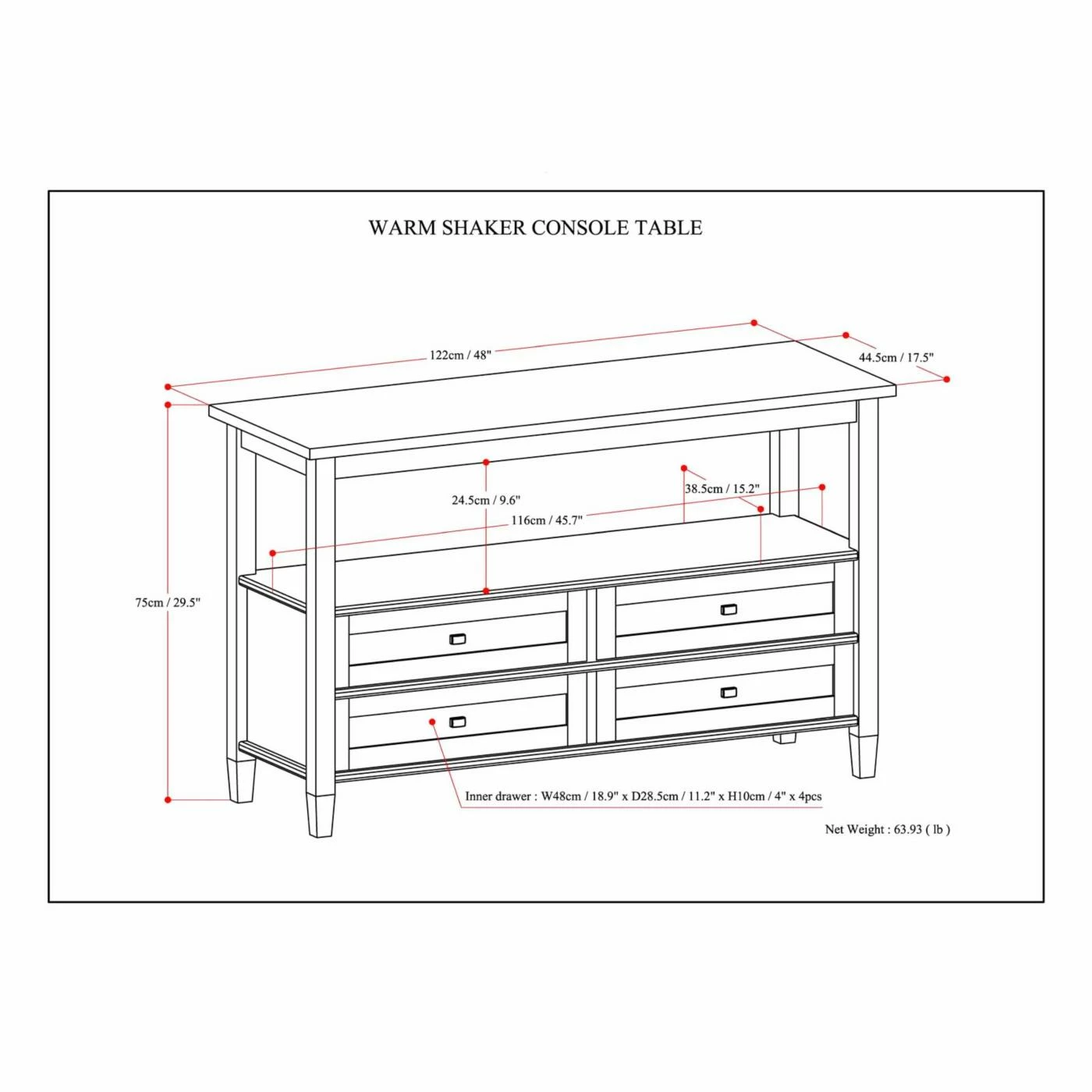 WARM SHAKER CONSOLE TABLE

122cm / 48"

44.5cm / 17.5"

24.5cm / 9.6"

38.5cm / 15.2"

116cm / 45.7"

75cm / 29.5"

Inner drawer : W48cm / 18.9" x D28.5cm / 11.2" x H10cm / 4" x 4pcs

Net Weight : 63.93 ( lb )