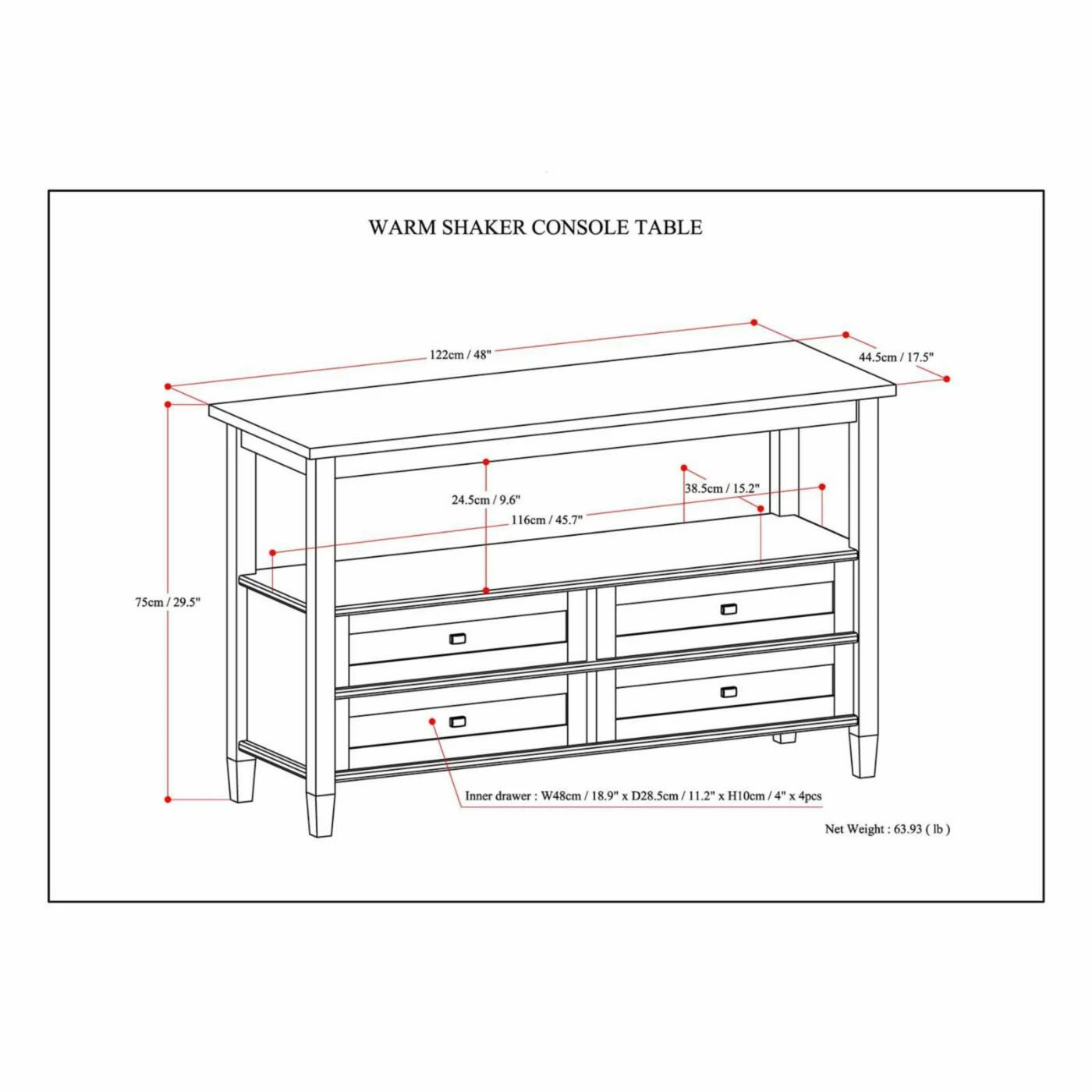 WARM SHAKER CONSOLE TABLE

122cm / 48"

44.5cm / 17.5"

24.5cm / 9.6"

38.5cm / 15.2"

116cm / 45.7"

75cm / 29.5"

Inner drawer : W48cm / 18.9" x D28.5cm / 11.2" x H10cm / 4" x 4pcs

Net Weight : 63.93 ( lb )